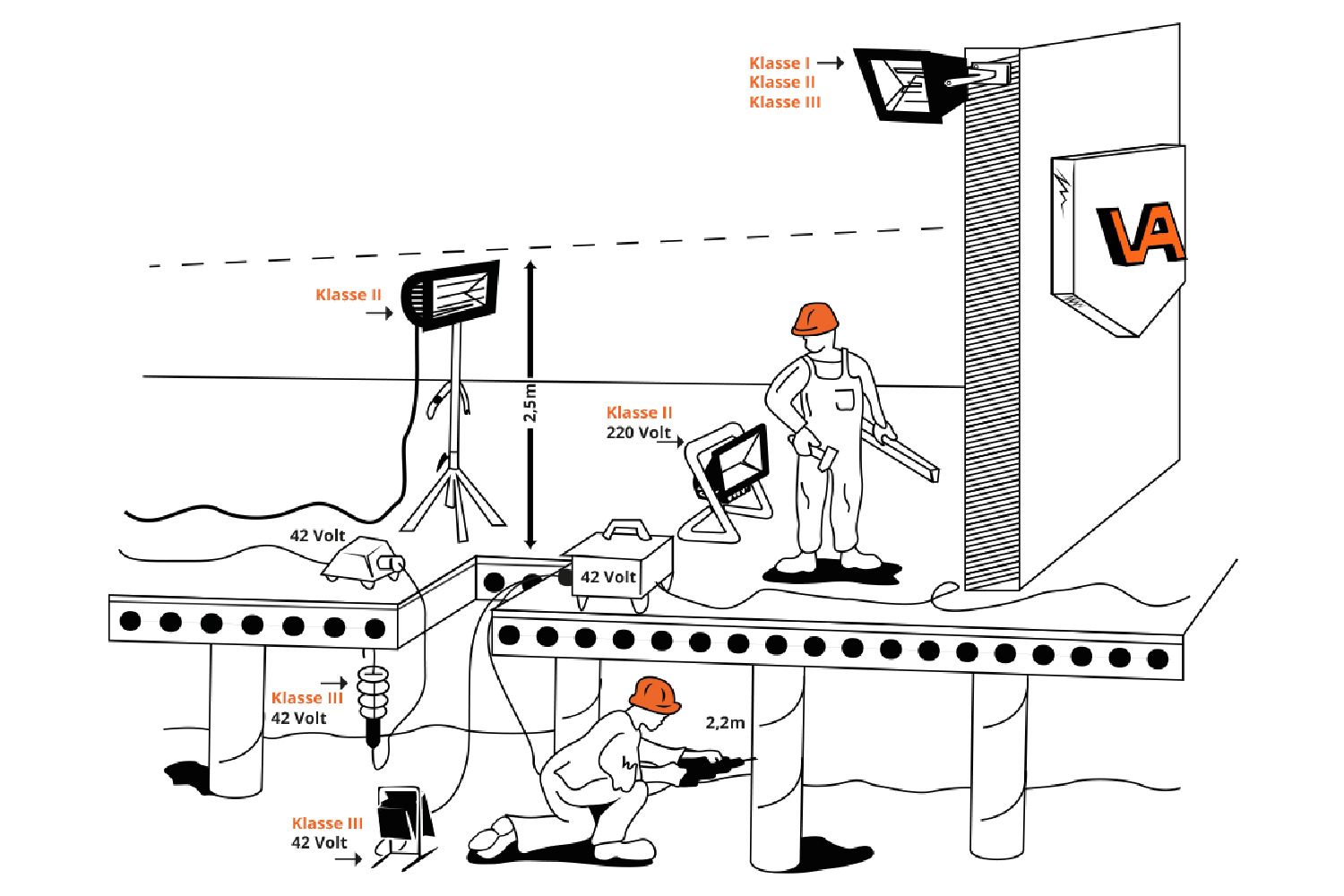 Klasse I
Klasse II
Klasse III

VA

Klasse II

2,5m

Klasse II
220 Volt

42 Volt

42 Volt

Klasse III
42 Volt

2,2m

Klasse III
42 Volt